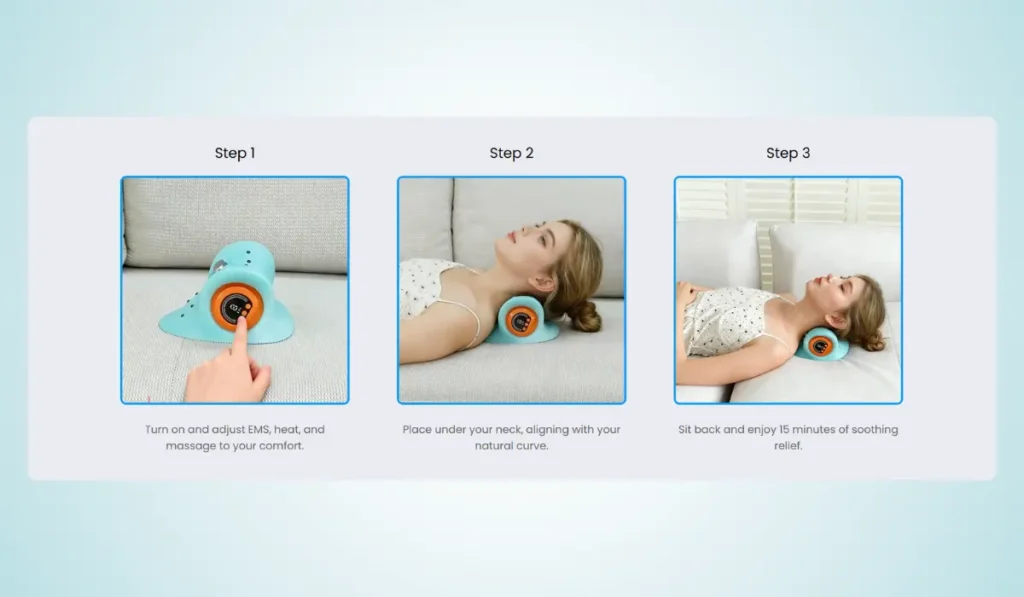 Step 1

Turn on and adjust EMS, heat, and massage to your comfort.

Step 2

Place under your neck, aligning with your natural curve.

Step 3

Sit back and enjoy 15 minutes of soothing relief.